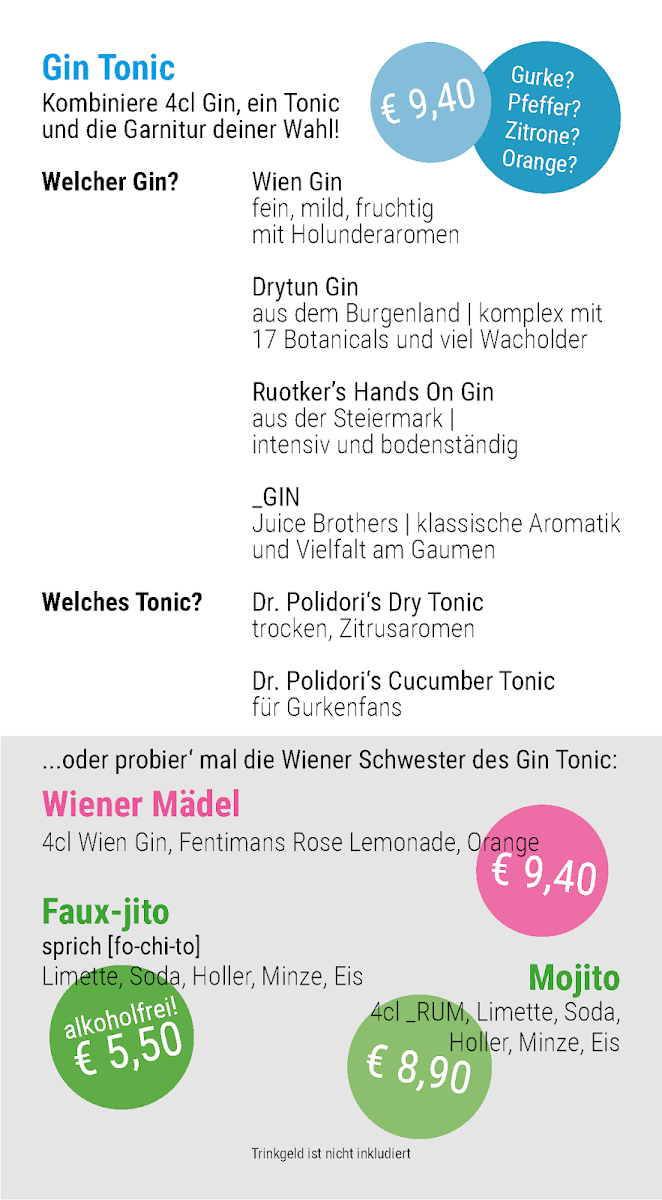 Gin Tonic
Kombiniere 4cl Gin, ein Tonic und die Garnitur deiner Wahl!

€ 9,40

Gurke? Pfeffer? Zitrone? Orange?

Welcher Gin?

Wien Gin
fein, mild, fruchtig mit Holunderaromen

Drytun Gin
aus dem Burgenland | komplex mit 17 Botanicals und viel Wacholder

Ruotker's Hands On Gin
aus der Steiermark | intensiv und bodenständig

_GIN
Juice Brothers | klassische Aromatik und Vielfalt am Gaumen

Welches Tonic?

Dr. Polidori's Dry Tonic
trocken, Zitrusaromen

Dr. Polidori's Cucumber Tonic
für Gurkenfans

...oder probier' mal die Wiener Schwester des Gin Tonic:

Wiener Mädel
4cl Wien Gin, Fentimans Rose Lemonade, Orange

€ 9,40

Faux-jito
sprich [fo-chi-to]
Limette, Soda, Holler, Minze, Eis

alkoholfrei!
€ 5,50

Mojito
4cl _RUM, Limette, Soda, Holler, Minze, Eis

€ 8,90

Trinkgeld ist nicht inkludiert